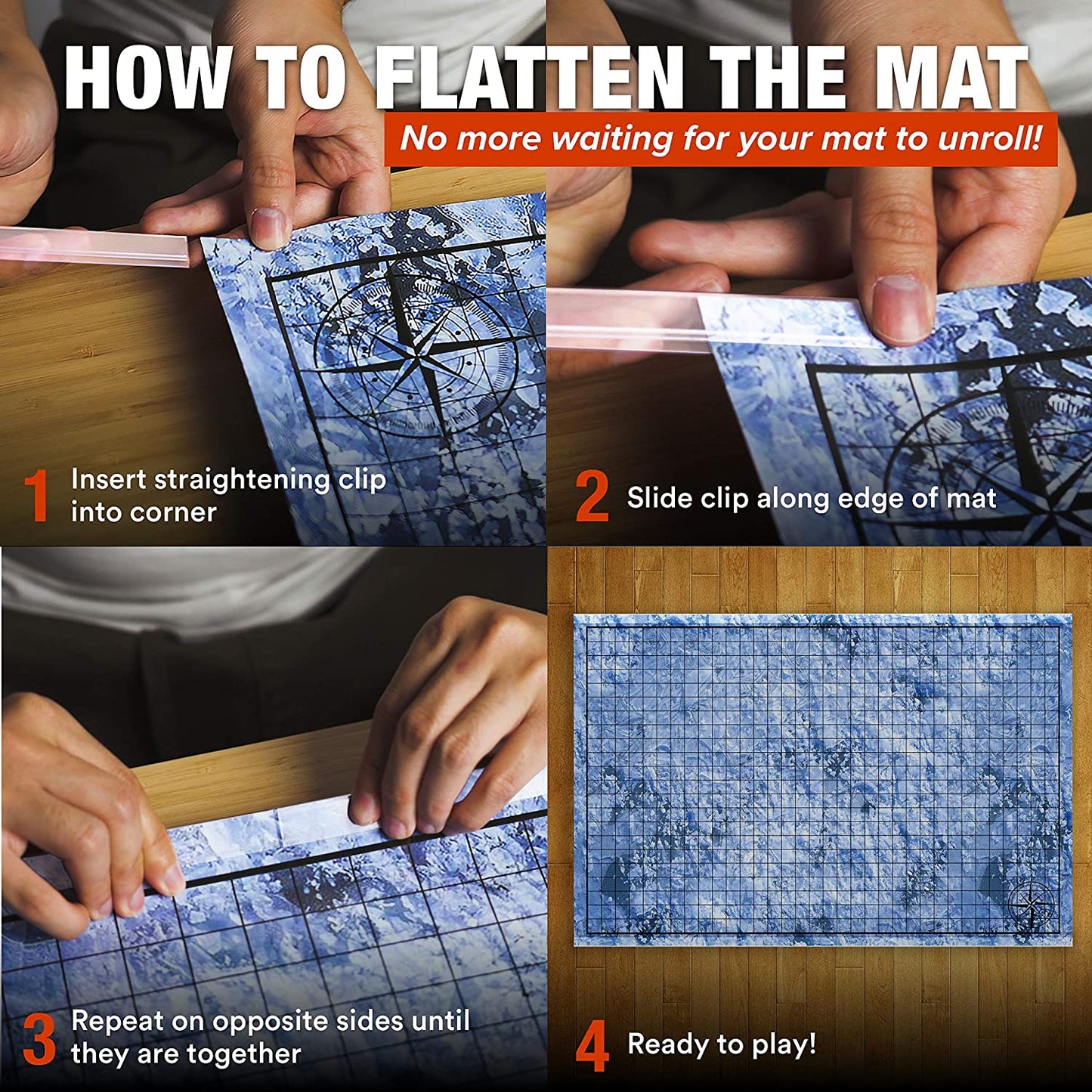 HOW TO FLATTEN THE MAT

No more waiting for your mat to unroll!

1 Insert straightening clip into corner

2 Slide clip along edge of mat

3 Repeat on opposite sides until they are together

4 Ready to play!